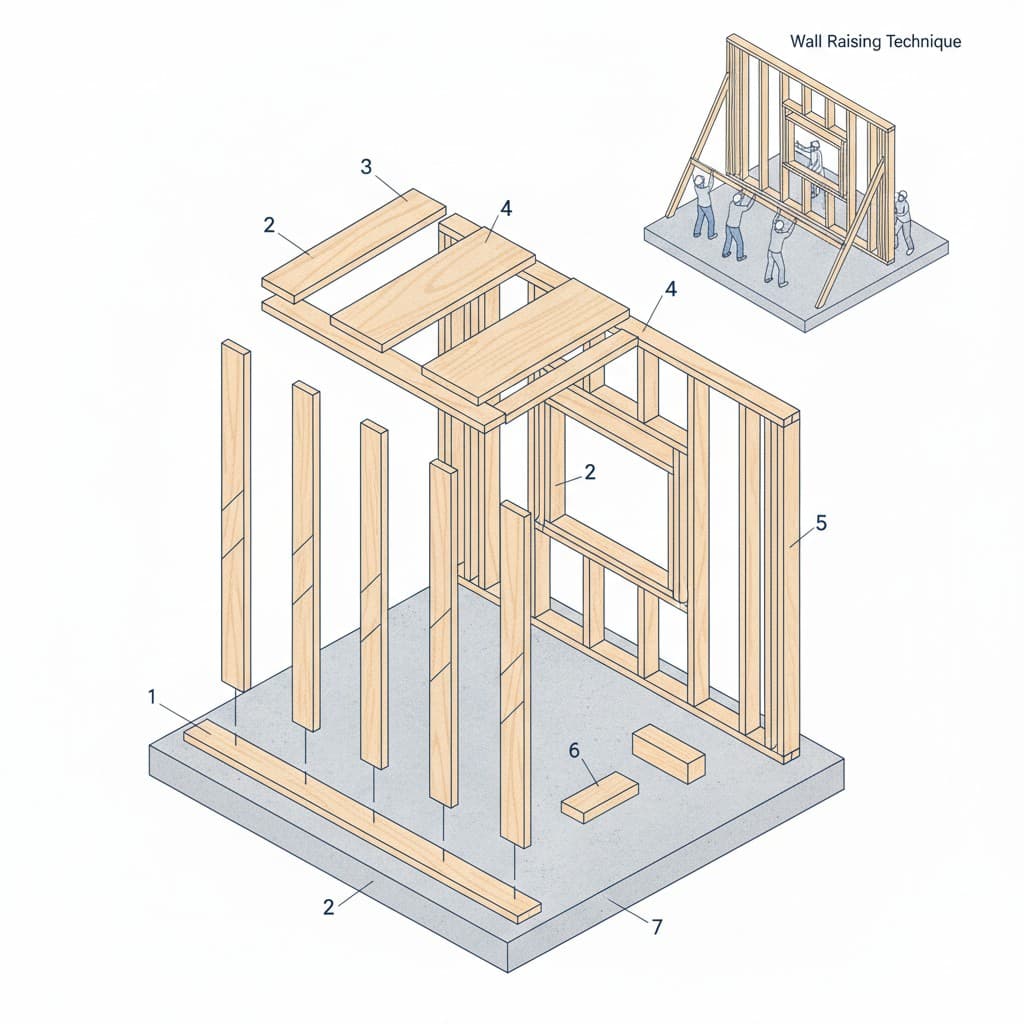 Wall Raising Technique

3
2
4
4
2
5
1
6
2
7